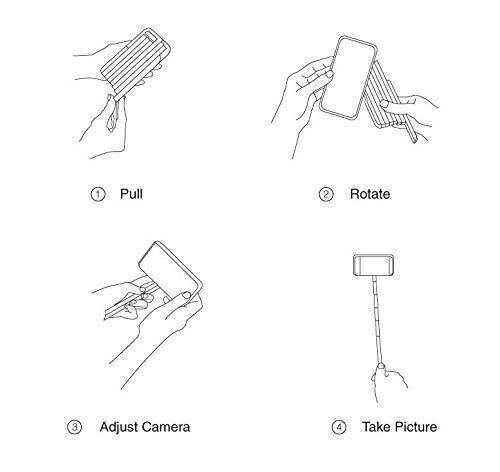 ① Pull

② Rotate

③ Adjust Camera

④ Take Picture