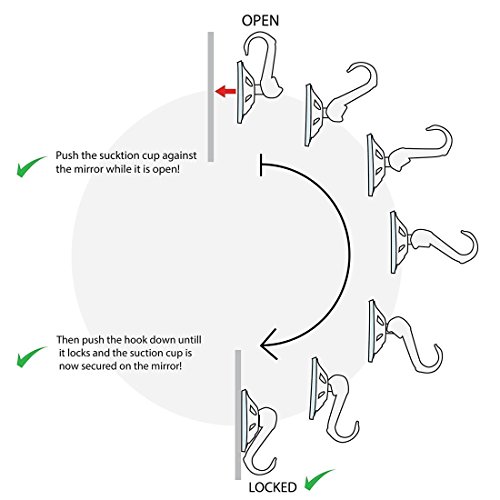 OPEN

Push the sucktion cup against the mirror while it is open!

Then push the hook down untill it locks and the suction cup is now secured on the mirror!

LOCKED