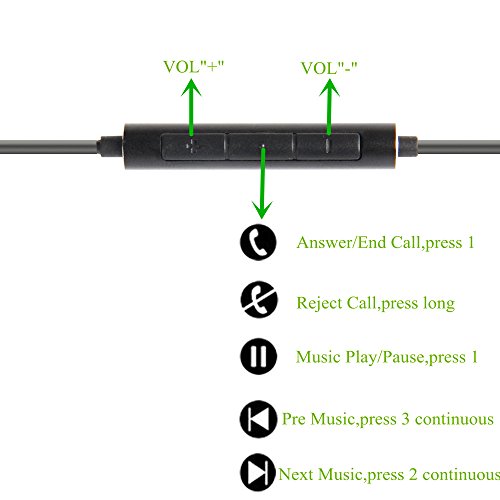 VOL"+"

VOL"-"

Answer/End Call,press 1

Reject Call,press long

Music Play/Pause,press 1

Pre Music,press 3 continuous

Next Music,press 2 continuous