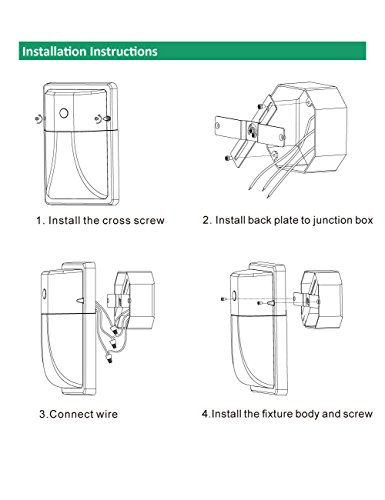 Installation Instructions

1. Install the cross screw

2. Install back plate to junction box

3.Connect wire

4.Install the fixture body and screw