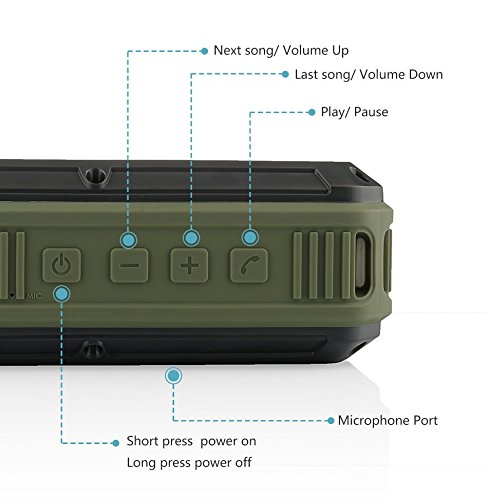 Next song/ Volume Up

Last song/ Volume Down

Play/ Pause

MIC

Microphone Port

Short press power on
Long press power off