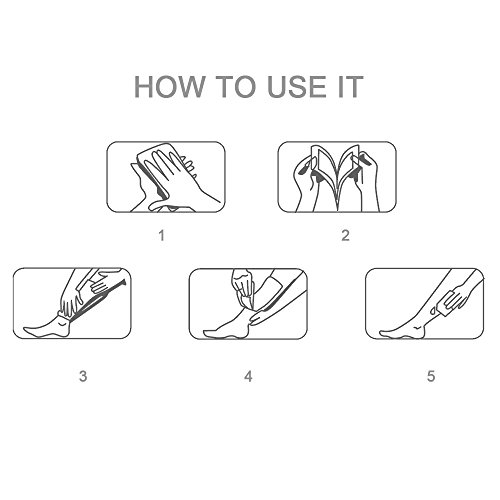 HOW TO USE IT

1

2

3

4

5