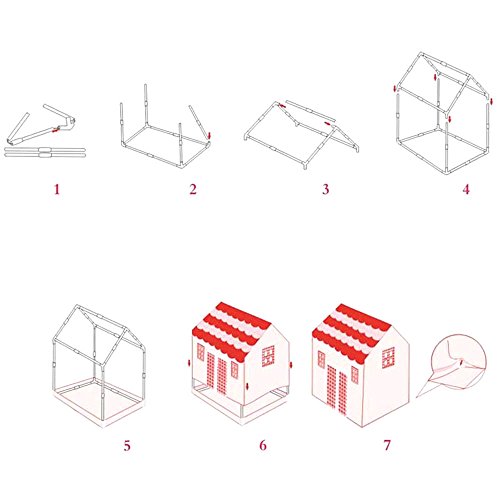 1

2

3

4

5

6

7