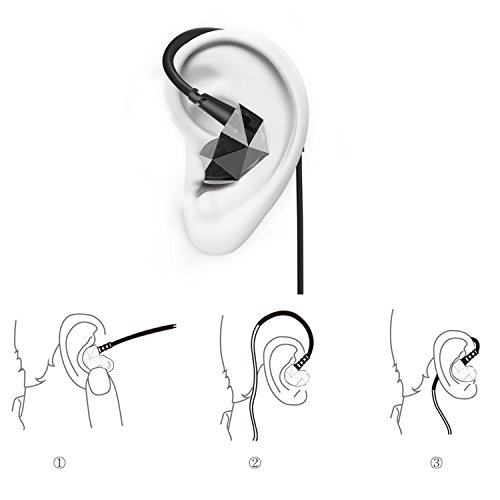 ①

②

③