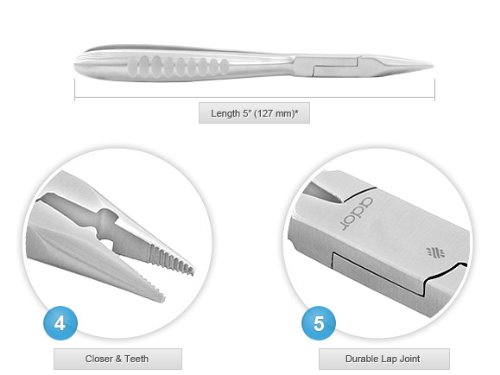 Length 5" (127 mm)*

4

Closer & Teeth

ador

5

Durable Lap Joint