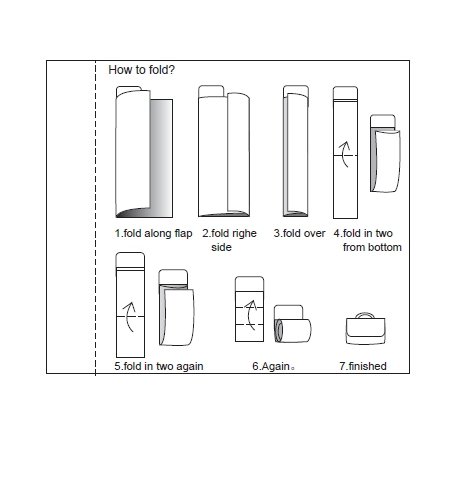 How to fold?

1.fold along flap

2.fold righe side

3.fold over

4.fold in two from bottom

5.fold in two again

6.Again。

7.finished