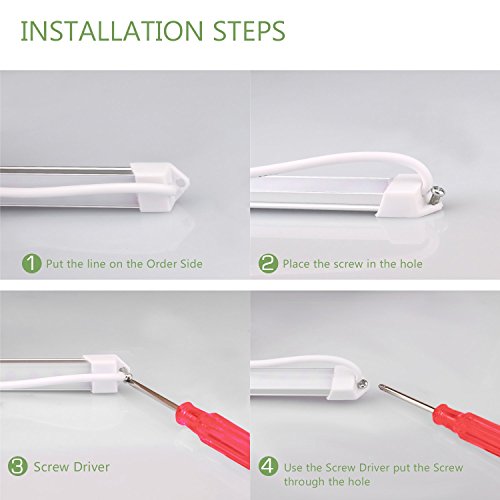 INSTALLATION STEPS

1 Put the line on the Order Side

2 Place the screw in the hole

3 Screw Driver

4 Use the Screw Driver put the Screw through the hole