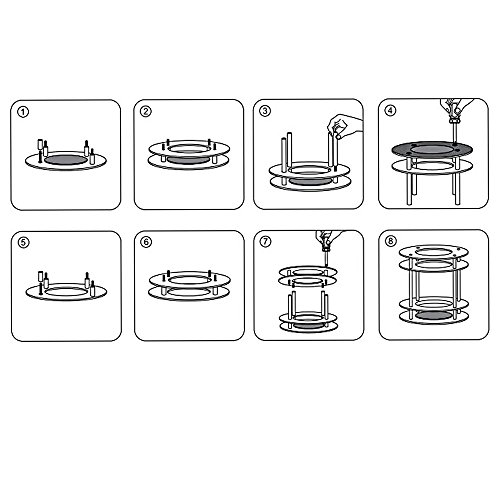 ①

②

③

④

⑤

⑥

⑦

⑧