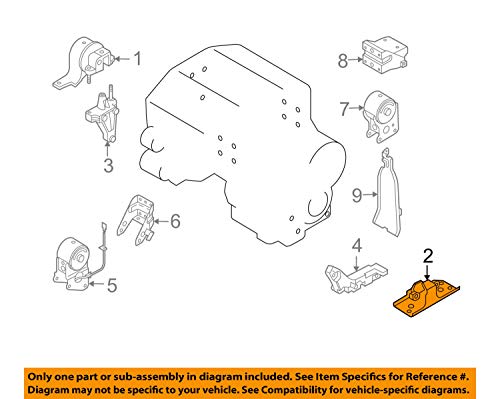 1
8
7
3
9
6
4
2
5

Only one part or sub-assembly in diagram included. See Item Specifics for Reference #.
Diagram may not be specific to your vehicle. See Compatibility for vehicle-specific diagrams.