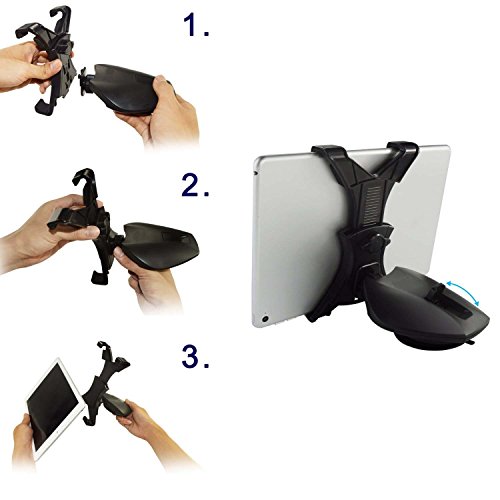 1.

2.

3.