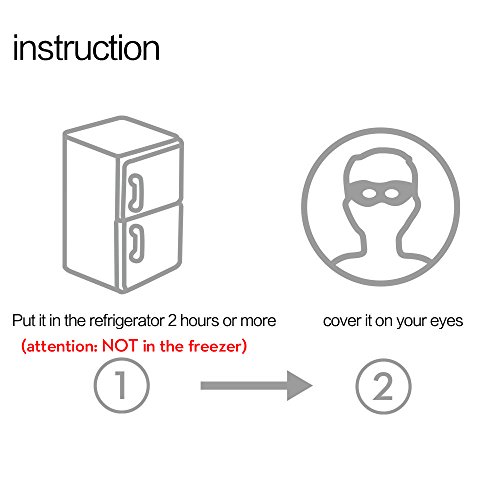 instruction

Put it in the refrigerator 2 hours or more
(attention: NOT in the freezer)

1

cover it on your eyes

2