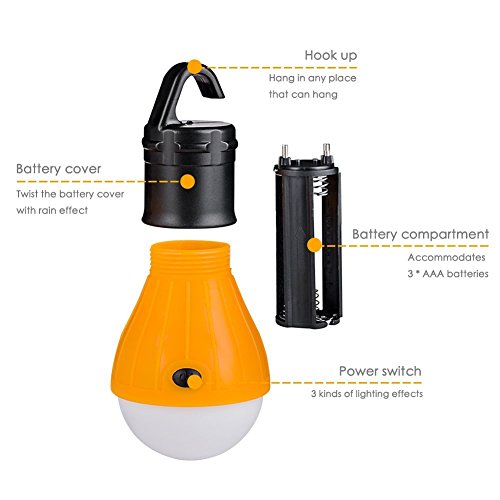 Hook up
Hang in any place that can hang

Battery cover
Twist the battery cover with rain effect

Battery compartment
Accommodates 3 * AAA batteries

Power switch
3 kinds of lighting effects