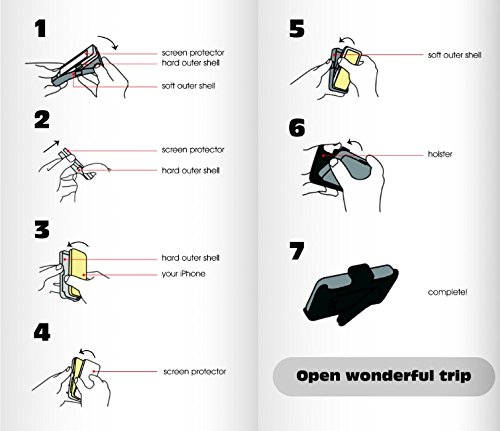 1
screen protector
hard outer shell
soft outer shell

2
screen protector
hard outer shell

3
hard outer shell
your iPhone

4
screen protector

5
soft outer shell

6
holster

7
complete!

Open wonderful trip