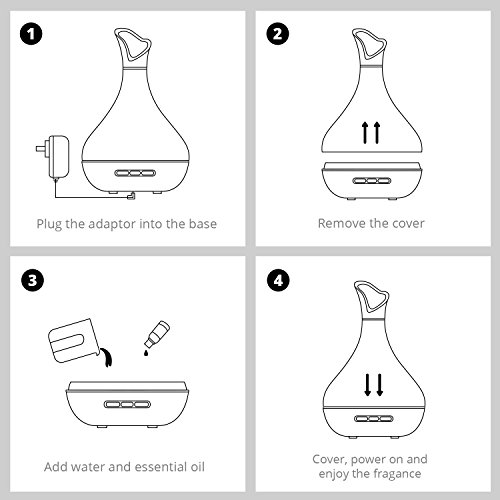 1

Plug the adaptor into the base

2

Remove the cover

3

Add water and essential oil

4

Cover, power on and enjoy the fragance