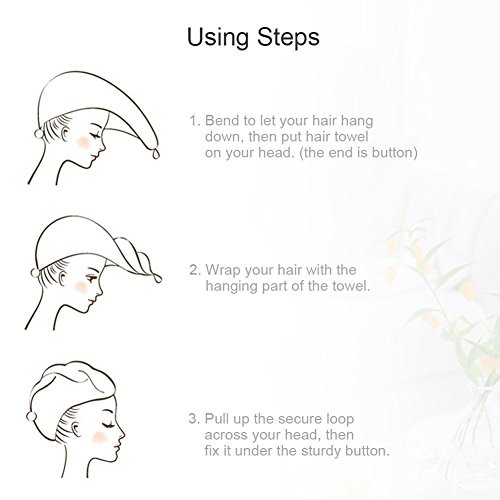 Using Steps

1. Bend to let your hair hang down, then put hair towel on your head. (the end is button)

2. Wrap your hair with the hanging part of the towel.

3. Pull up the secure loop across your head, then fix it under the sturdy button.