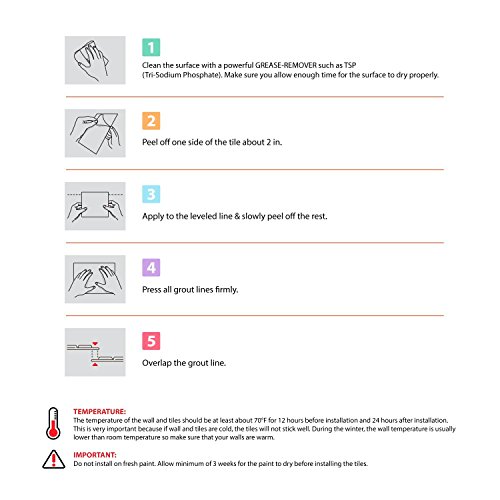 1

Clean the surface with a powerful GREASE-REMOVER such as TSP (Tri-Sodium Phosphate). Make sure you allow enough time for the surface to dry properly.

2

Peel off one side of the tile about 2 in.

3

Apply to the leveled line & slowly peel off the rest.

4

Press all grout lines firmly.

5

Overlap the grout line.

TEMPERATURE:
The temperature of the wall and tiles should be at least about 70°F for 12 hours before installation and 24 hours after installation. This is very important because if wall and tiles are cold, the tiles will not stick well. During the winter, the wall temperature is usually lower than room temperature so make sure that your walls are warm.

IMPORTANT:
Do not install on fresh paint. Allow minimum of 3 weeks for the paint to dry before installing the tiles.