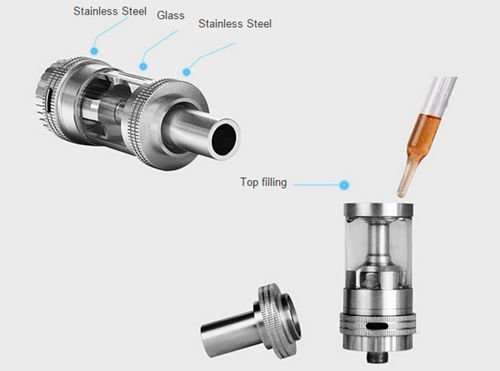 Stainless Steel
Glass
Stainless Steel

Top filling