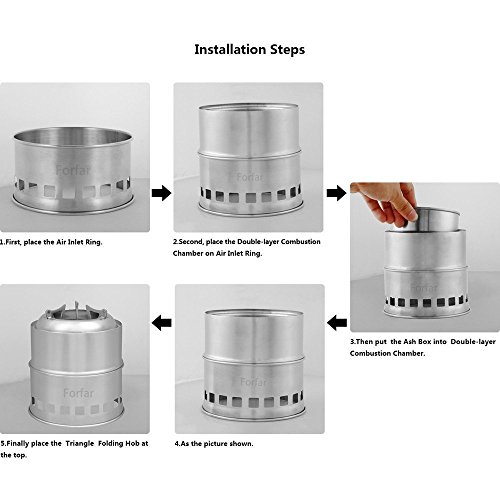 Installation Steps

Forfar

1.First, place the Air Inlet Ring.

Forfar

2.Second, place the Double-layer Combustion Chamber on Air Inlet Ring.

Forfar

3.Then put the Ash Box into Double-layer Combustion Chamber.

Forfar

4.As the picture shown.

Forfar

5.Finally place the Triangle Folding Hob at the top.