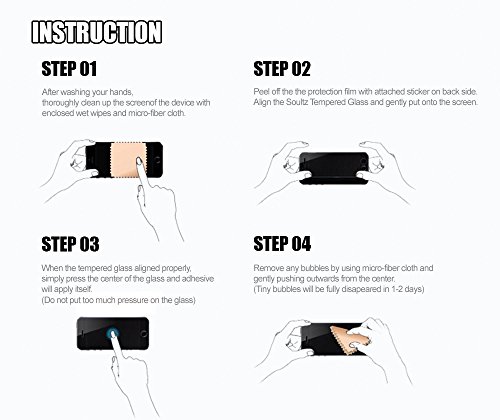 INSTRUCTION

STEP 01

After washing your hands, thoroughly clean up the screenof the device with enclosed wet wipes and micro-fiber cloth.

STEP 02

Peel off the the protection film with attached sticker on back side. Align the Soultz Tempered Glass and gently put onto the screen.

STEP 03

When the tempered glass aligned properly, simply press the center of the glass and adhesive will apply itself.
(Do not put too much pressure on the glass)

STEP 04

Remove any bubbles by using micro-fiber cloth and gently pushing outwards from the center.
(Tiny bubbles will be fully disapeared in 1-2 days)