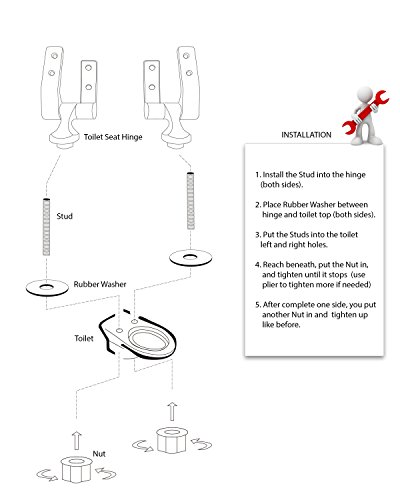 Toilet Seat Hinge

Stud

Rubber Washer

Toilet

Nut

INSTALLATION

1. Install the Stud into the hinge (both sides).

2. Place Rubber Washer between hinge and toilet top (both sides).

3. Put the Studs into the toilet left and right holes.

4. Reach beneath, put the Nut in, and tighten until it stops (use plier to tighten more if needed)

5. After complete one side, you put another Nut in and tighten up like before.