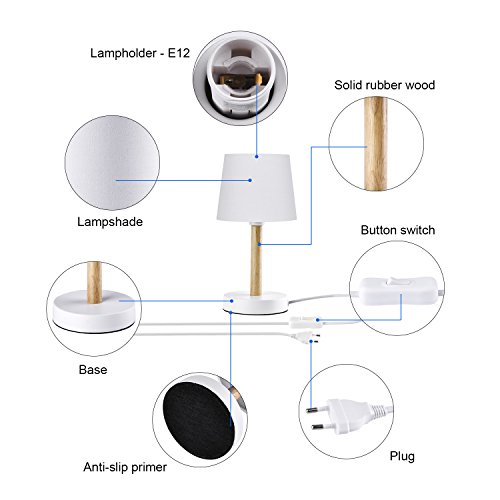 Lampholder - E12

Solid rubber wood

Lampshade

Button switch

Base

Anti-slip primer

Plug