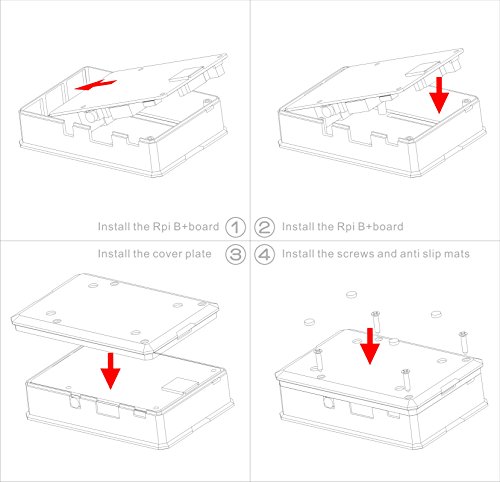 Install the Rpi B+board ①

② Install the Rpi B+board

Install the cover plate ③

④ Install the screws and anti slip mats