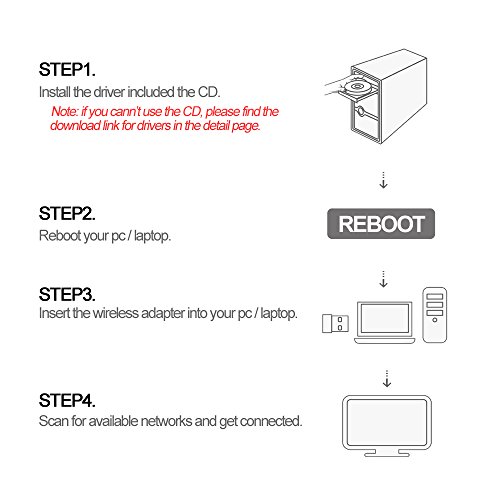 STEP1.
Install the driver included the CD.
Note: if you cann't use the CD, please find the download link for drivers in the detail page.

STEP2.
Reboot your pc / laptop.

REBOOT

STEP3.
Insert the wireless adapter into your pc / laptop.

STEP4.
Scan for available networks and get connected.