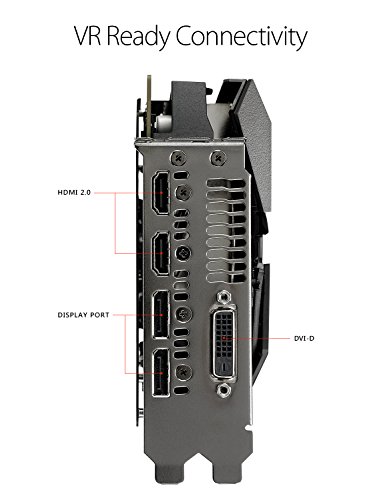 VR Ready Connectivity

HDMI 2.0

DISPLAY PORT

DVI-D