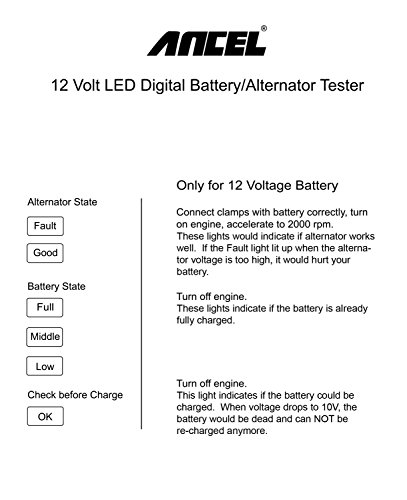 ANCEL®

12 Volt LED Digital Battery/Alternator Tester

Alternator State

Fault

Good

Battery State

Full

Middle

Low

Check before Charge

OK

Only for 12 Voltage Battery

Connect clamps with battery correctly, turn on engine, accelerate to 2000 rpm.
These lights would indicate if alternator works well. If the Fault light lit up when the alternator voltage is too high, it would hurt your battery.

Turn off engine.
These lights indicate if the battery is already fully charged.

Turn off engine.
This light indicates if the battery could be charged. When voltage drops to 10V, the battery would be dead and can NOT be re-charged anymore.