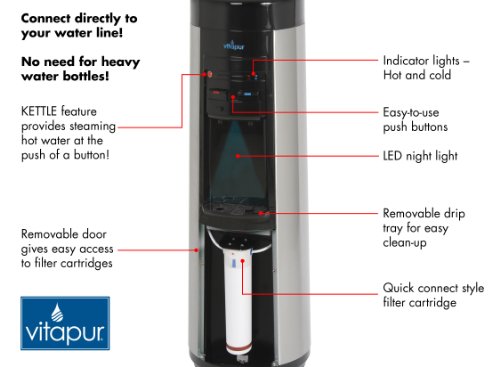 Connect directly to your water line!

No need for heavy water bottles!

KETTLE feature provides steaming hot water at the push of a button!

Removable door gives easy access to filter cartridges

vitapur

vitapur

Indicator lights – Hot and cold

Easy-to-use push buttons

LED night light

Removable drip tray for easy clean-up

Quick connect style filter cartridge