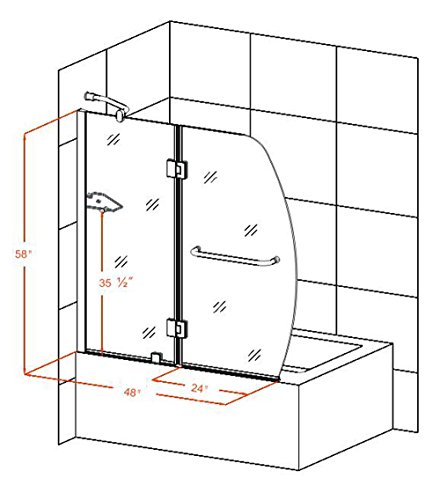 58"

35 ½"

48"

24"