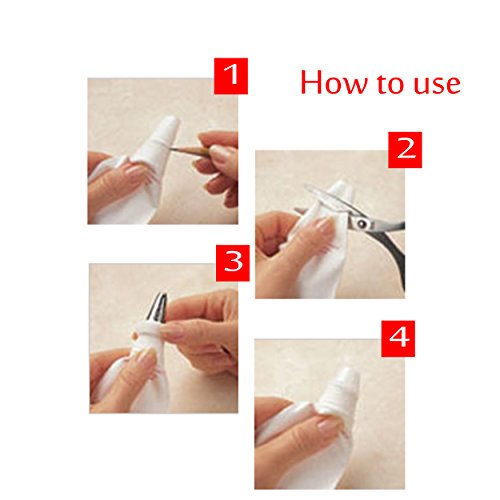 1

How to use

2

3

4