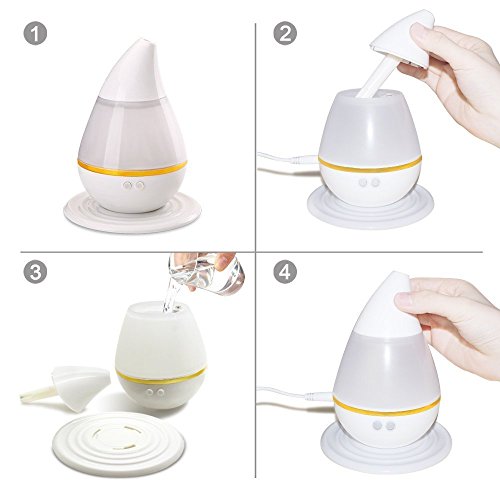 1

2

3

4