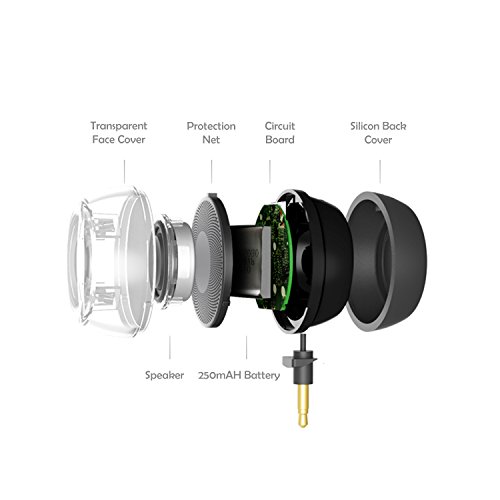 Transparent Face Cover

Protection Net

Circuit Board

Silicon Back Cover

Speaker

250mAH Battery