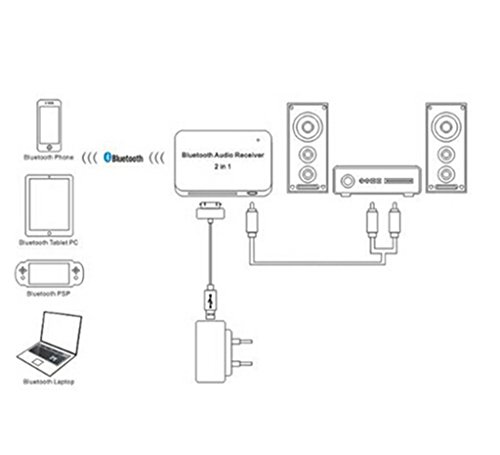 Bluetooth Phone

Bluetooth

Bluetooth Audio Receiver
2 in 1

Bluetooth Tablet PC

Bluetooth PSP

Bluetooth Laptop