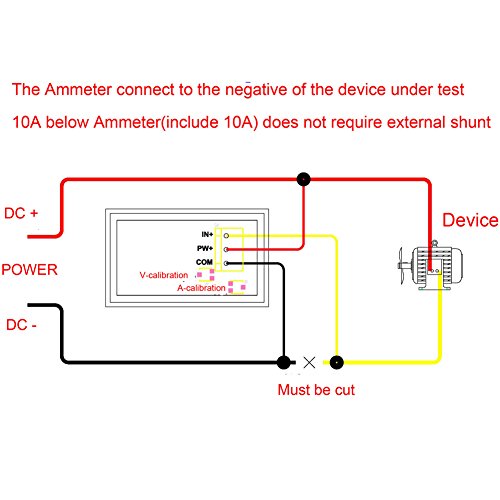 The Ammeter connect to the negative of the device under test

10A below Ammeter(include 10A) does not require external shunt

DC +

POWER

DC -

IN+

PW+

COM

V-calibration

A-calibration

Device

Must be cut