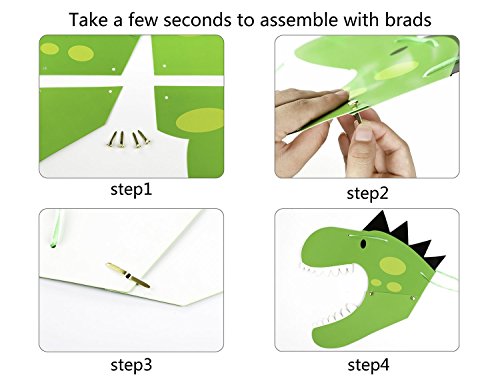 Take a few seconds to assemble with brads

step1

step2

step3

step4