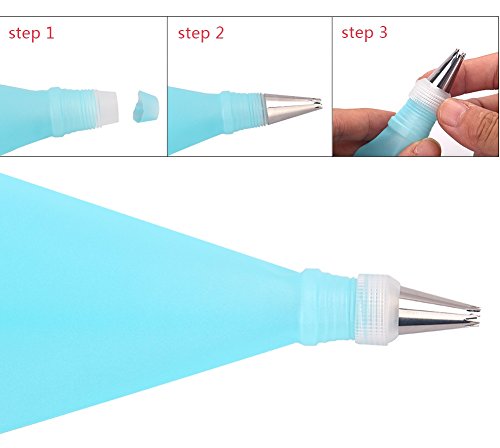 step 1

step 2

step 3