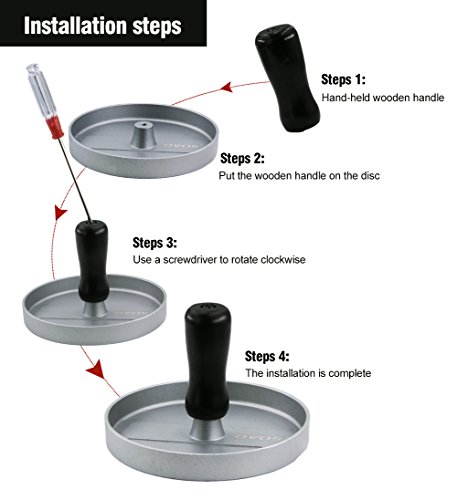 Installation steps

Steps 1:
Hand-held wooden handle

Steps 2:
Put the wooden handle on the disc

Steps 3:
Use a screwdriver to rotate clockwise

Steps 4:
The installation is complete