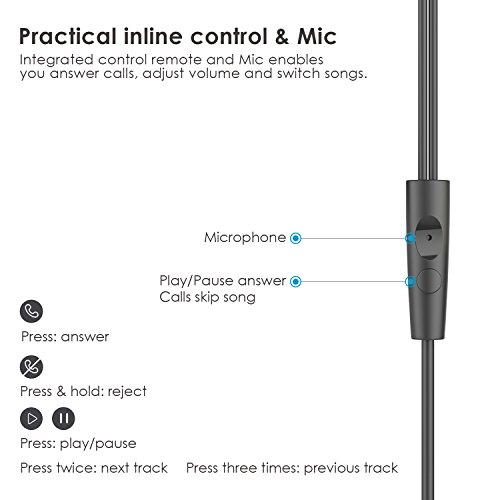 Practical inline control & Mic

Integrated control remote and Mic enables you answer calls, adjust volume and switch songs.

Microphone

Play/Pause answer
Calls skip song

Press: answer

Press & hold: reject

Press: play/pause

Press twice: next track

Press three times: previous track