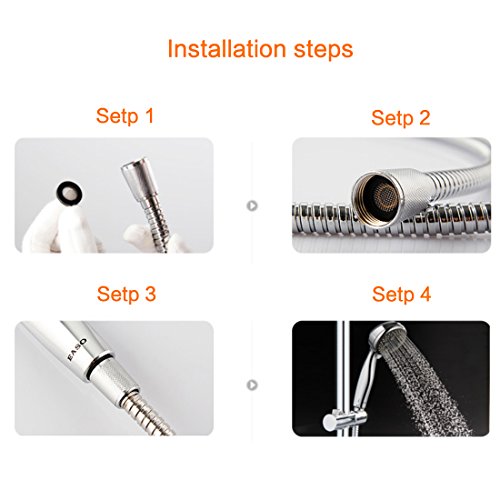 Installation steps

Setp 1

Setp 2

Setp 3

EASO

Setp 4