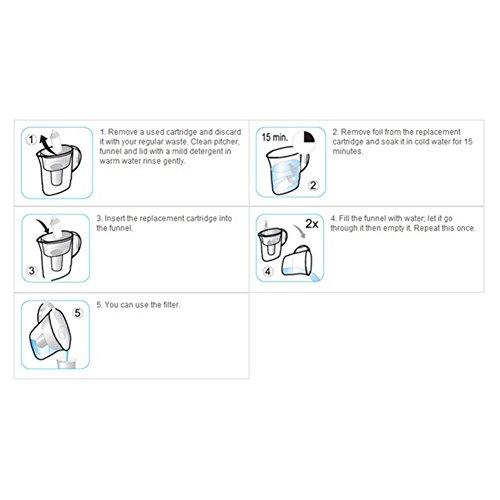 1

1. Remove a used cartridge and discard it with your regular waste. Clean pitcher, funnel and lid with a mild detergent in warm water rinse gently.

15 min.

2

2. Remove foil from the replacement cartridge and soak it in cold water for 15 minutes.

3

3. Insert the replacement cartridge into the funnel.

2x

4

4. Fill the funnel with water; let it go through it then empty it. Repeat this once.

5

5. You can use the filter.