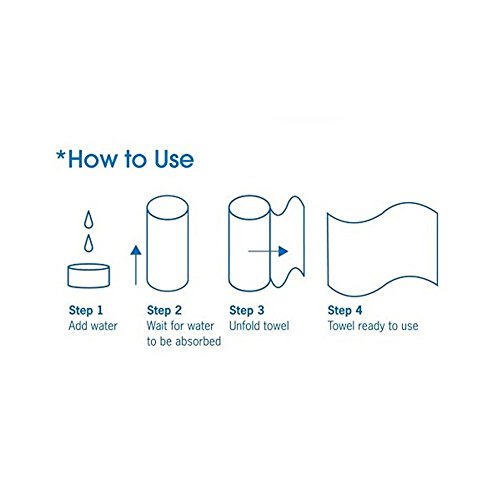 *How to Use

Step 1
Add water

Step 2
Wait for water to be absorbed

Step 3
Unfold towel

Step 4
Towel ready to use