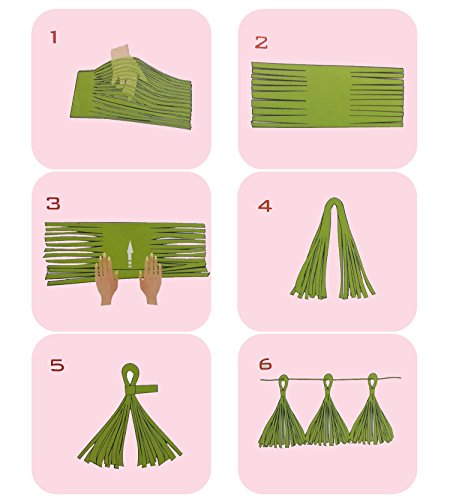 1

2

3

4

5

6