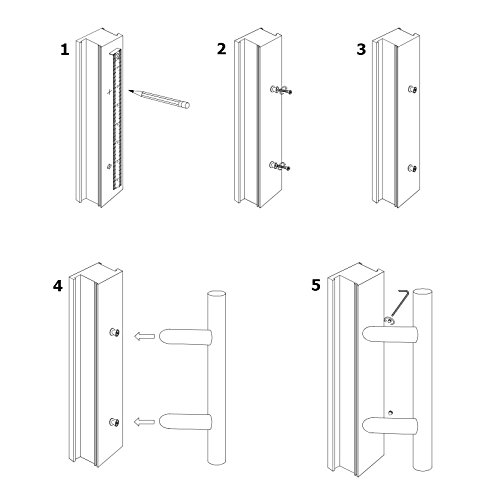 1

2

3

4

5