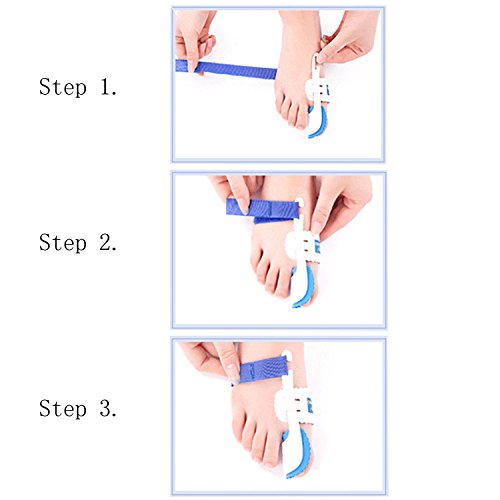 Step 1.

Step 2.

Step 3.