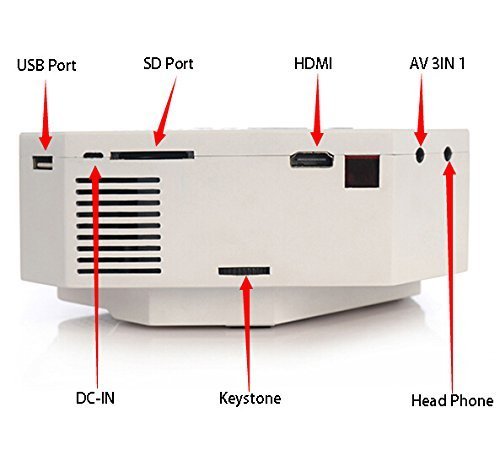 USB Port
SD Port
HDMI
AV 3IN 1
DC-IN
Keystone
Head Phone