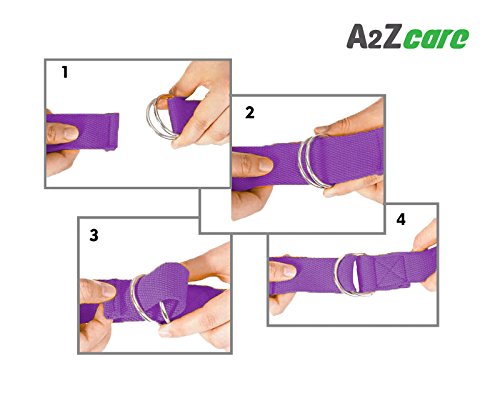 A2Zcare

1

2

3

4