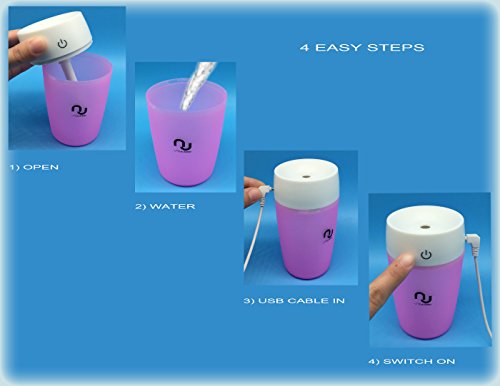 4 EASY STEPS

1) OPEN

2) WATER

3) USB CABLE IN

4) SWITCH ON