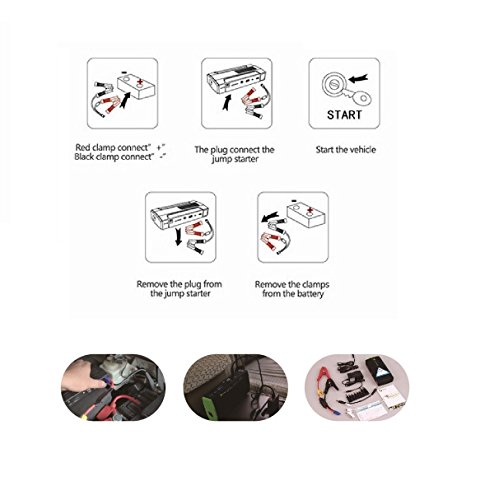 START

Red clamp connect" +"
Black clamp connect" -"

The plug connect the jump starter

Start the vehicle

Remove the plug from the jump starter

Remove the clamps from the battery